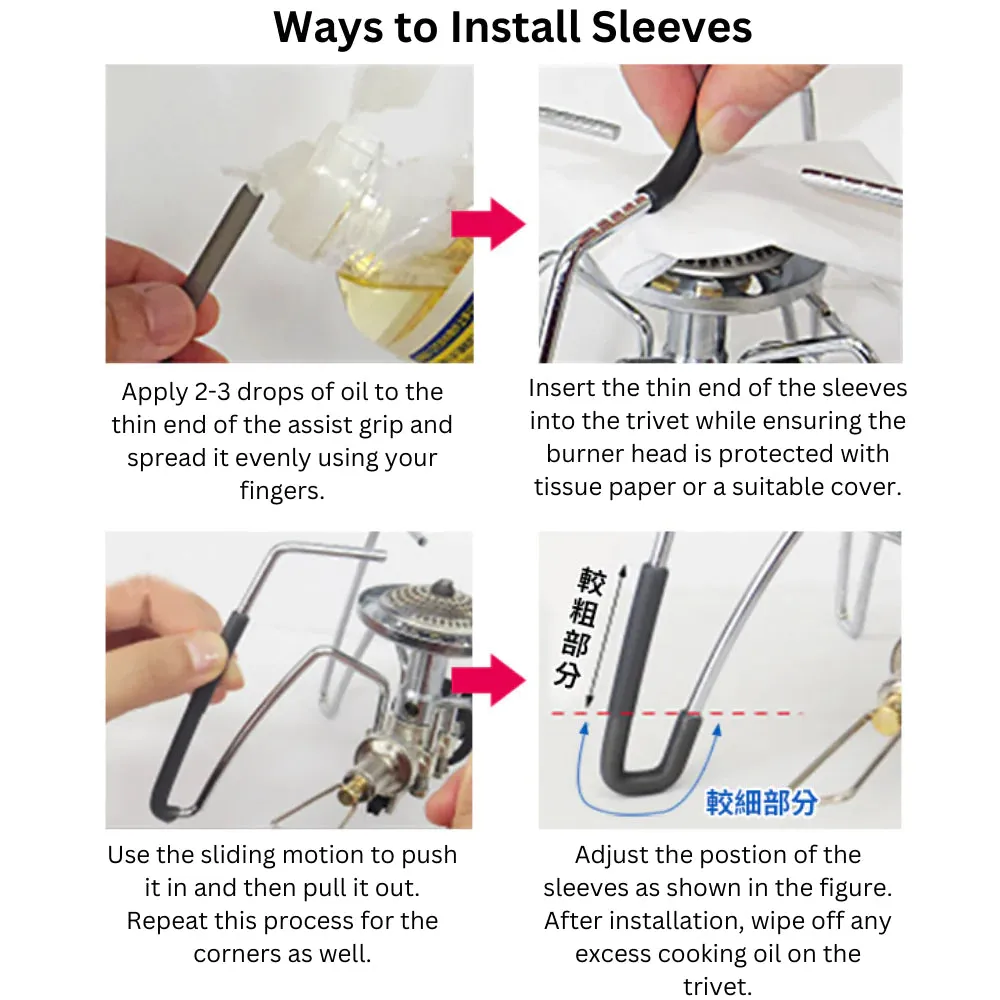 Ways to Install Sleeves

Apply 2-3 drops of oil to the thin end of the assist grip and spread it evenly using your fingers.

Insert the thin end of the sleeves into the trivet while ensuring the burner head is protected with tissue paper or a suitable cover.

Use the sliding motion to push it in and then pull it out. Repeat this process for the corners as well.

較粗部分

較細部分

Adjust the postion of the sleeves as shown in the figure. After installation, wipe off any excess cooking oil on the trivet.